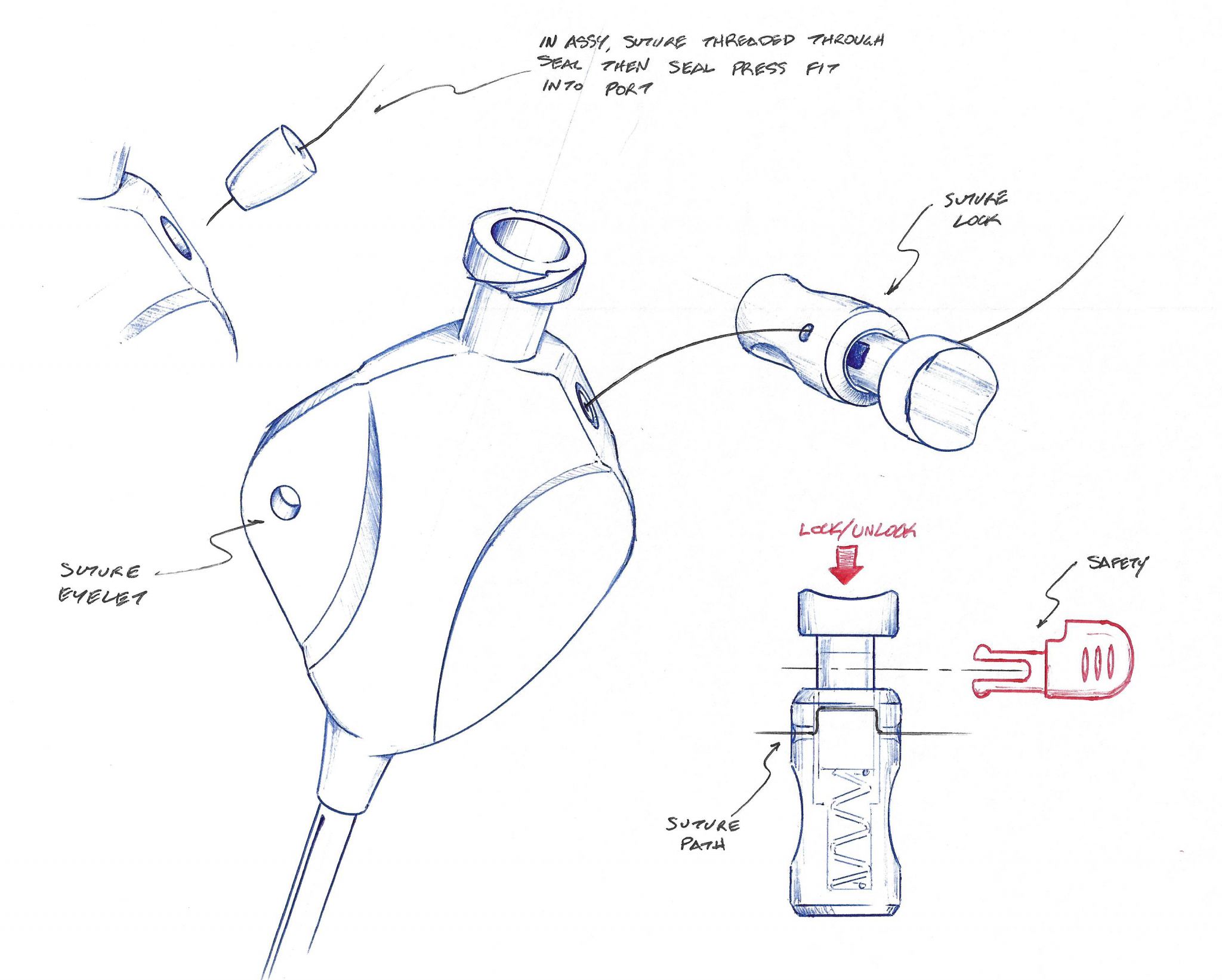 IN ASSY, SUTURE THREADED THROUGH SEAL THEN SEAL PRESS FIT INTO PORT

SUTURE LOCK

SUTURE EYELET

LOCK/UNLOCK

SAFETY

SUTURE PATH